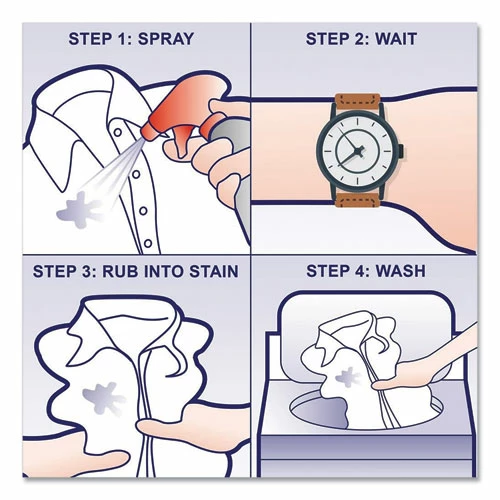 STEP 1: SPRAY

STEP 2: WAIT

STEP 3: RUB INTO STAIN

STEP 4: WASH