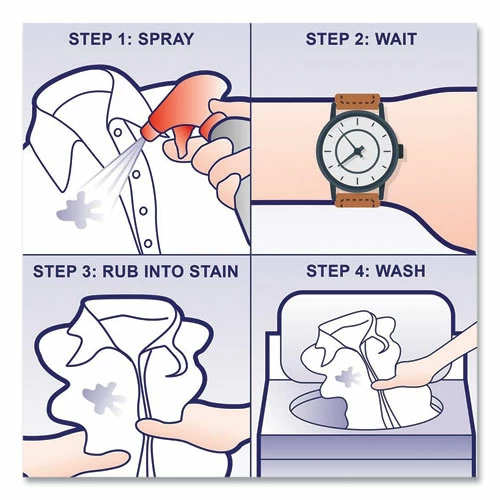 STEP 1: SPRAY

STEP 2: WAIT

STEP 3: RUB INTO STAIN

STEP 4: WASH